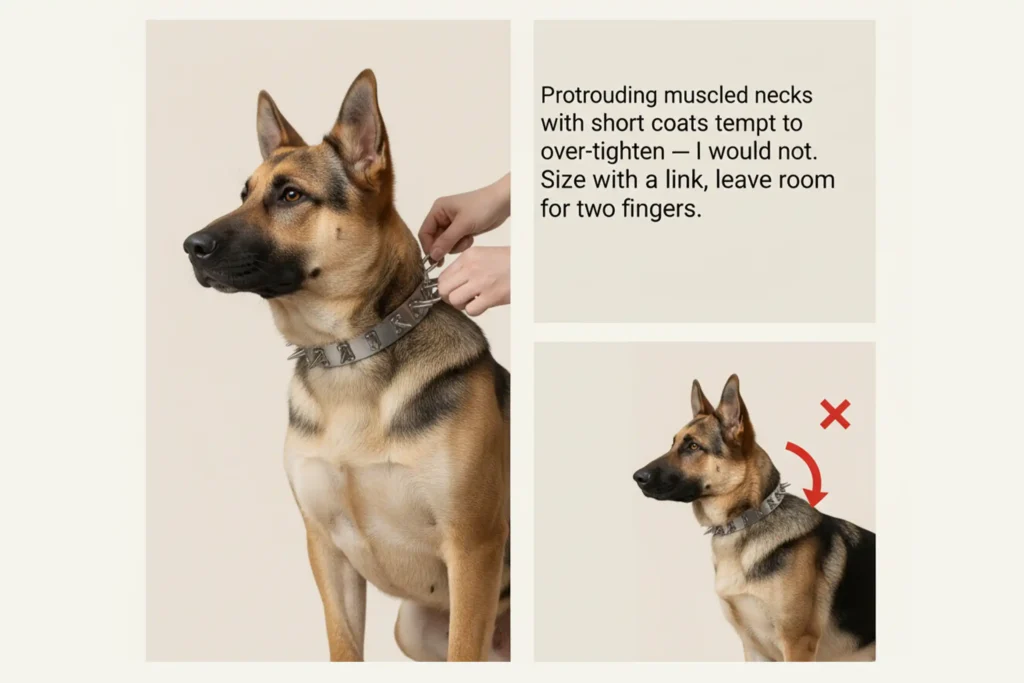 Protrouding muscled necks with short coats tempt to over-tighten — I would not. Size with a link, leave room for two fingers.