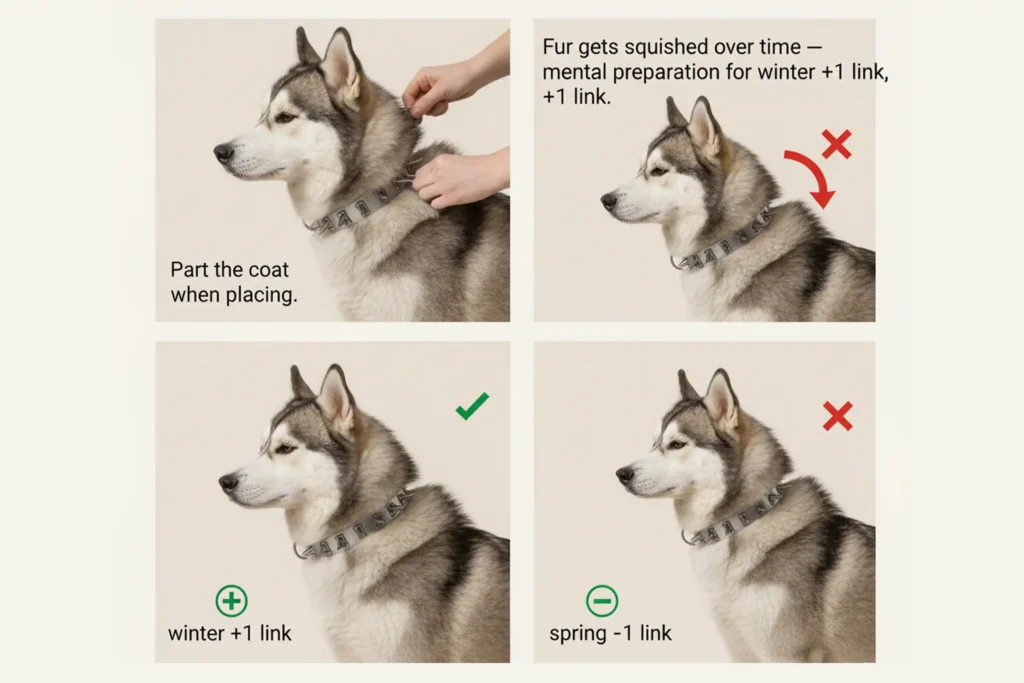 Part the coat when placing.

Fur gets squished over time — mental preparation for winter +1 link, +1 link.

winter +1 link

spring -1 link