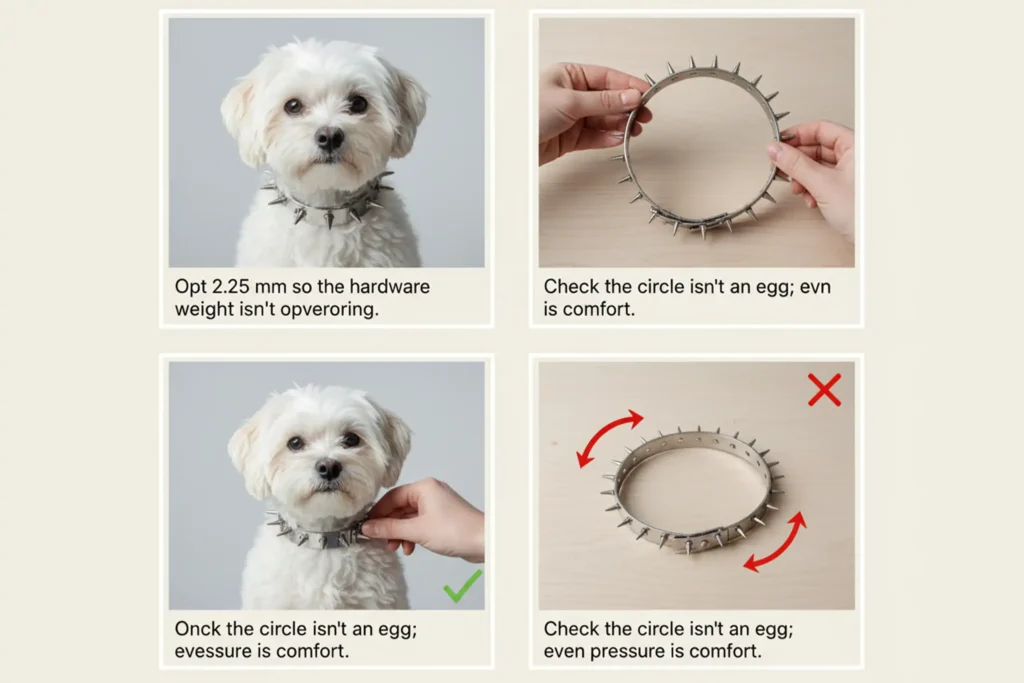 Opt 2.25 mm so the hardware weight isn't opveroring.

Check the circle isn't an egg; evn is comfort.

Onck the circle isn't an egg; evessure is comfort.

Check the circle isn't an egg; even pressure is comfort.