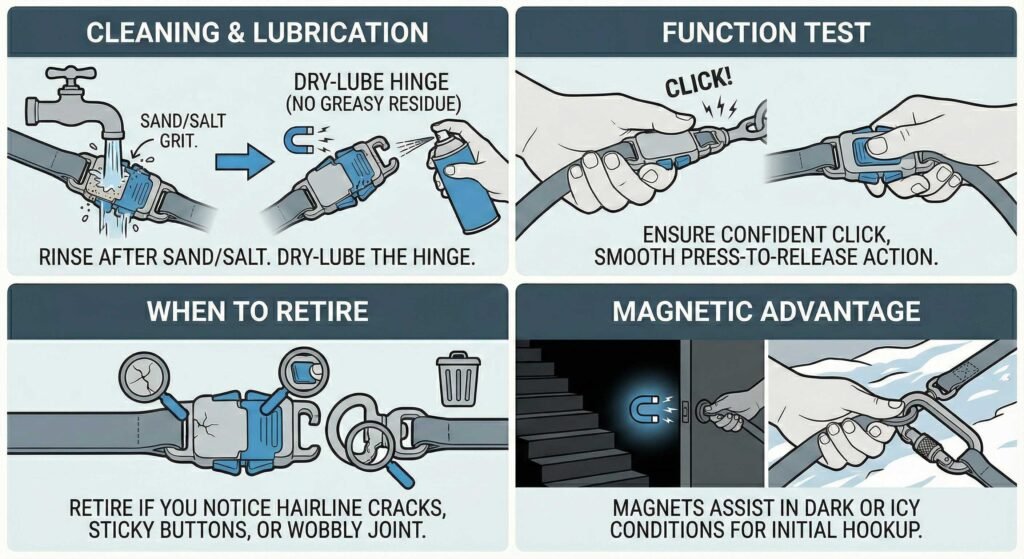 CLEANING & LUBRICATION

SAND/SALT GRIT.

DRY-LUBE HINGE (NO GREASY RESIDUE)

RINSE AFTER SAND/SALT. DRY-LUBE THE HINGE.

FUNCTION TEST

CLICK!

ENSURE CONFIDENT CLICK, SMOOTH PRESS-TO-RELEASE ACTION.

WHEN TO RETIRE

RETIRE IF YOU NOTICE HAIRLINE CRACKS, STICKY BUTTONS, OR WOBBLY JOINT.

MAGNETIC ADVANTAGE

MAGNETS ASSIST IN DARK OR ICY CONDITIONS FOR INITIAL HOOKUP.