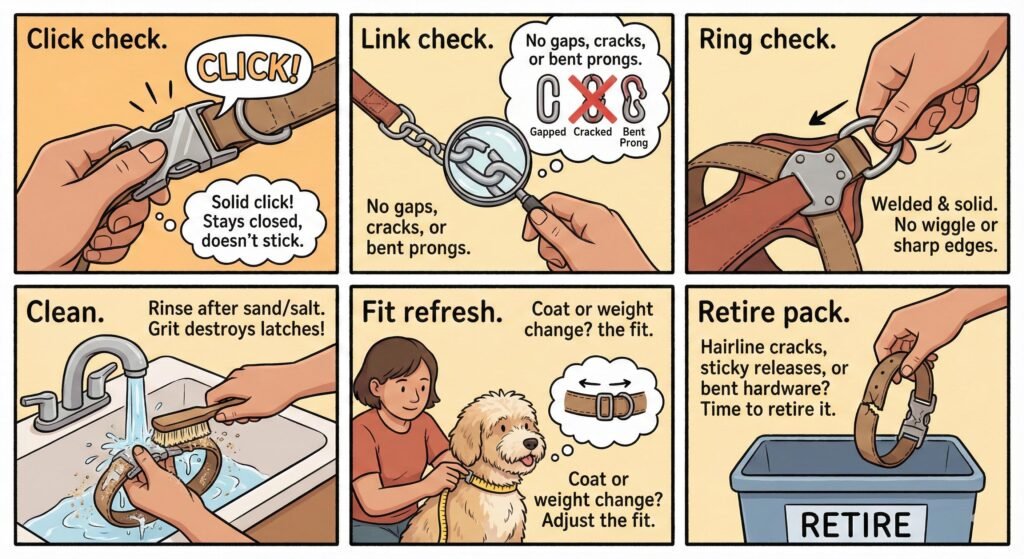 Click check.

CLICK!

Solid click! Stays closed, doesn't stick.

Link check.

No gaps, cracks, or bent prongs.

Gapped Cracked Bent Prong

No gaps, cracks, or bent prongs.

Ring check.

Welded & solid. No wiggle or sharp edges.

Clean.

Rinse after sand/salt. Grit destroys latches!

Fit refresh.

Coat or weight change? the fit.

Coat or weight change? Adjust the fit.

Retire pack.

Hairline cracks, sticky releases, or bent hardware? Time to retire it.

RETIRE