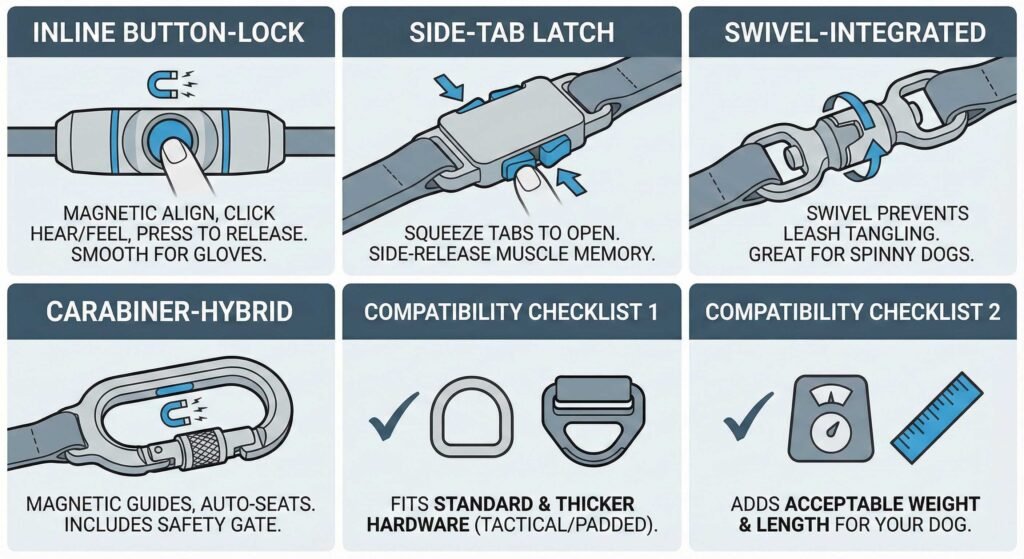 INLINE BUTTON-LOCK

MAGNETIC ALIGN, CLICK HEAR/FEEL, PRESS TO RELEASE. SMOOTH FOR GLOVES.

SIDE-TAB LATCH

SQUEEZE TABS TO OPEN. SIDE-RELEASE MUSCLE MEMORY.

SWIVEL-INTEGRATED

SWIVEL PREVENTS LEASH TANGLING. GREAT FOR SPINNY DOGS.

CARABINER-HYBRID

MAGNETIC GUIDES, AUTO-SEATS. INCLUDES SAFETY GATE.

COMPATIBILITY CHECKLIST 1

FITS STANDARD & THICKER HARDWARE (TACTICAL/PADDED).

COMPATIBILITY CHECKLIST 2

ADDS ACCEPTABLE WEIGHT & LENGTH FOR YOUR DOG.