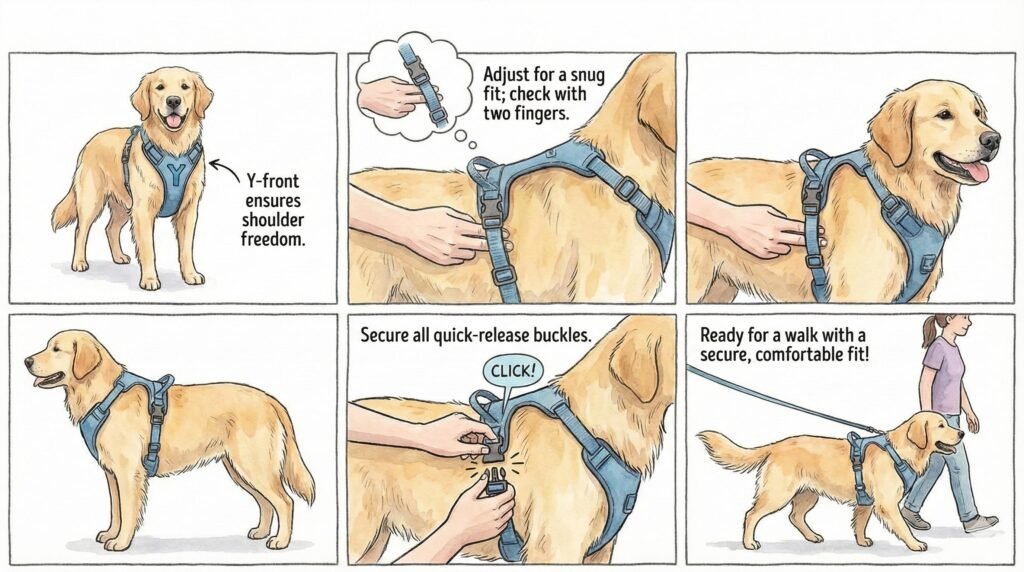 Y

Y-front ensures shoulder freedom.

Adjust for a snug fit; check with two fingers.

Secure all quick-release buckles.

CLICK!

Ready for a walk with a secure, comfortable fit!