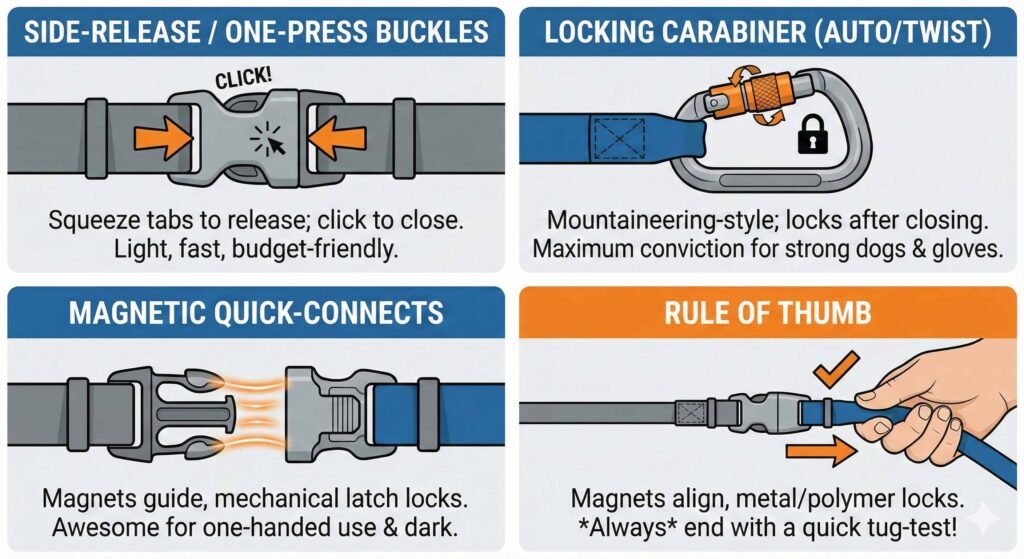 SIDE-RELEASE / ONE-PRESS BUCKLES

CLICK!

Squeeze tabs to release; click to close. Light, fast, budget-friendly.

LOCKING CARABINER (AUTO/TWIST)

Mountaineering-style; locks after closing. Maximum conviction for strong dogs & gloves.

MAGNETIC QUICK-CONNECTS

Magnets guide, mechanical latch locks. Awesome for one-handed use & dark.

RULE OF THUMB

Magnets align, metal/polymer locks. *Always* end with a quick tug-test!