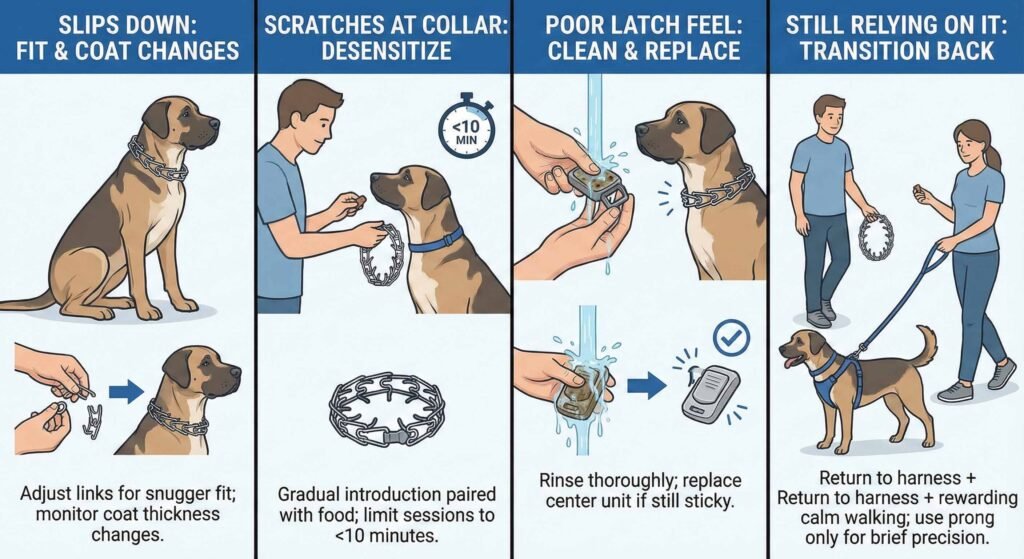 SLIPS DOWN: FIT & COAT CHANGES

Adjust links for snugger fit; monitor coat thickness changes.

SCRATCHES AT COLLAR: DESENSITIZE

<10 MIN

Gradual introduction paired with food; limit sessions to <10 minutes.

POOR LATCH FEEL: CLEAN & REPLACE

Rinse thoroughly; replace center unit if still sticky.

STILL RELYING ON IT: TRANSITION BACK

Return to harness +
Return to harness + rewarding calm walking; use prong only for brief precision.