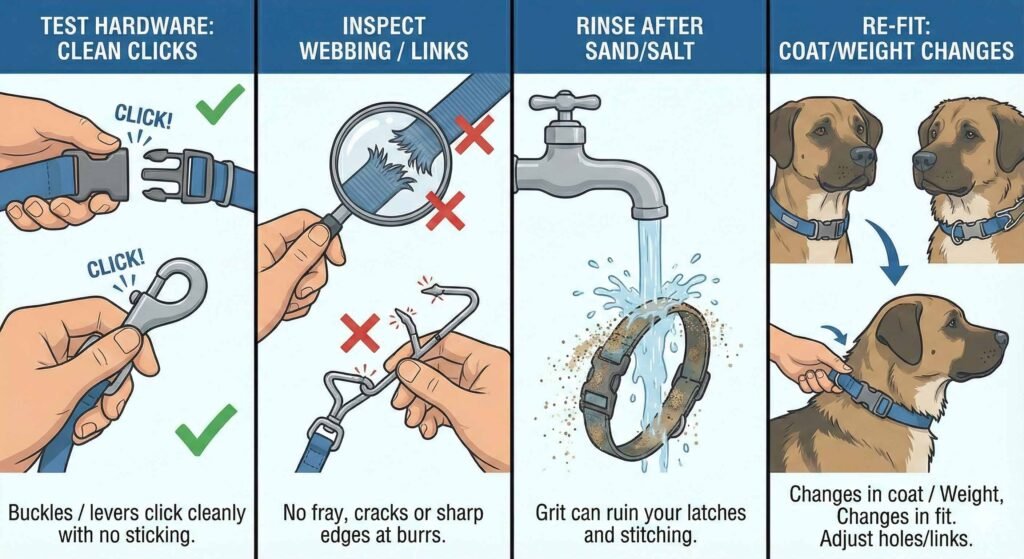 TEST HARDWARE: CLEAN CLICKS

CLICK!

CLICK!

Buckles / levers click cleanly with no sticking.

INSPECT WEBBING / LINKS

No fray, cracks or sharp edges at burrs.

RINSE AFTER SAND/SALT

Grit can ruin your latches and stitching.

RE-FIT: COAT/WEIGHT CHANGES

Changes in coat / Weight, Changes in fit. Adjust holes/links.