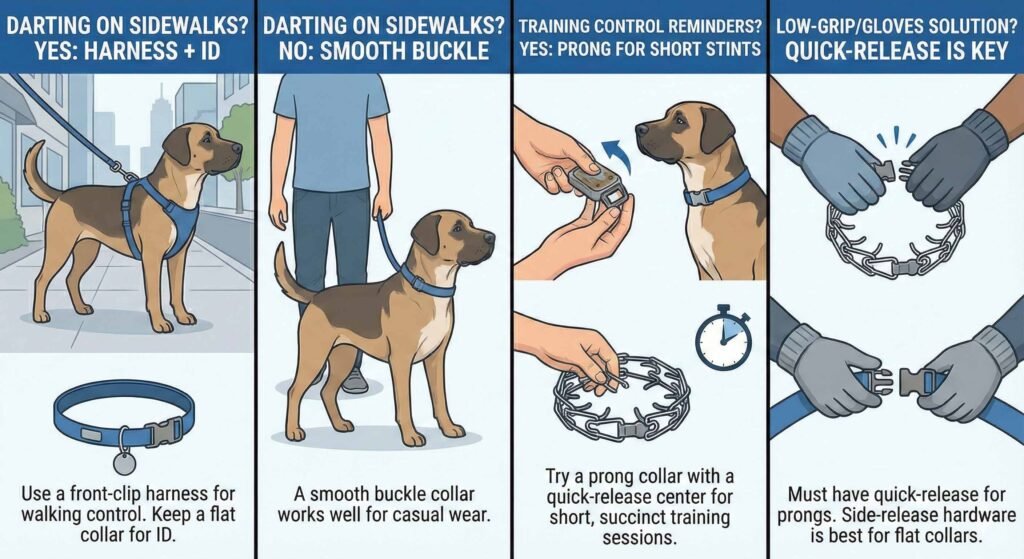 DARTING ON SIDEWALKS? YES: HARNESS + ID

Use a front-clip harness for walking control. Keep a flat collar for ID.

DARTING ON SIDEWALKS? NO: SMOOTH BUCKLE

A smooth buckle collar works well for casual wear.

TRAINING CONTROL REMINDERS? YES: PRONG FOR SHORT STINTS

Try a prong collar with a quick-release center for short, succinct training sessions.

LOW-GRIP/GLOVES SOLUTION? QUICK-RELEASE IS KEY

Must have quick-release for prongs. Side-release hardware is best for flat collars.