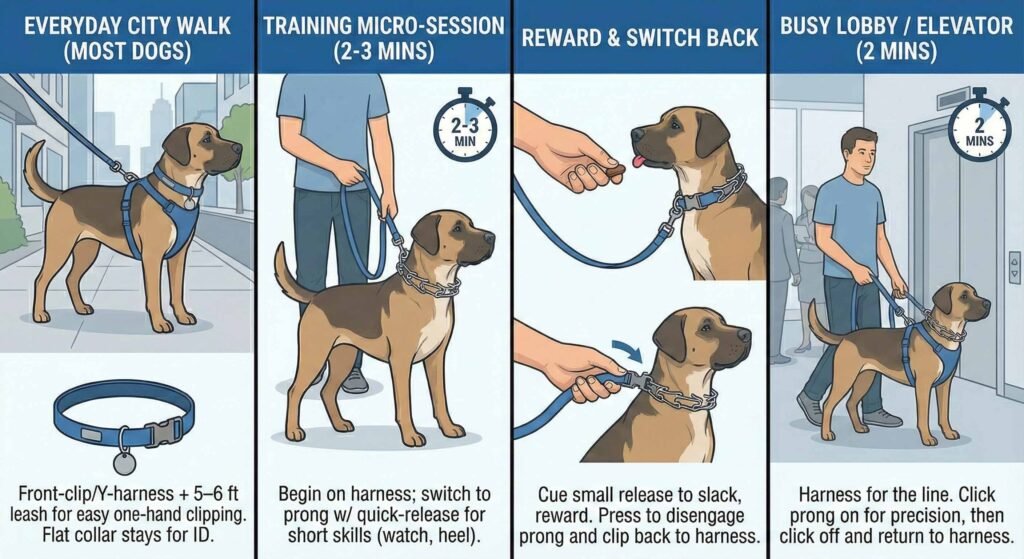 EVERYDAY CITY WALK (MOST DOGS)

Front-clip/Y-harness + 5–6 ft leash for easy one-hand clipping. Flat collar stays for ID.

TRAINING MICRO-SESSION (2-3 MINS)

2-3 MIN

Begin on harness; switch to prong w/ quick-release for short skills (watch, heel).

REWARD & SWITCH BACK

Cue small release to slack, reward. Press to disengage prong and clip back to harness.

BUSY LOBBY / ELEVATOR (2 MINS)

2 MINS

Harness for the line. Click prong on for precision, then click off and return to harness.